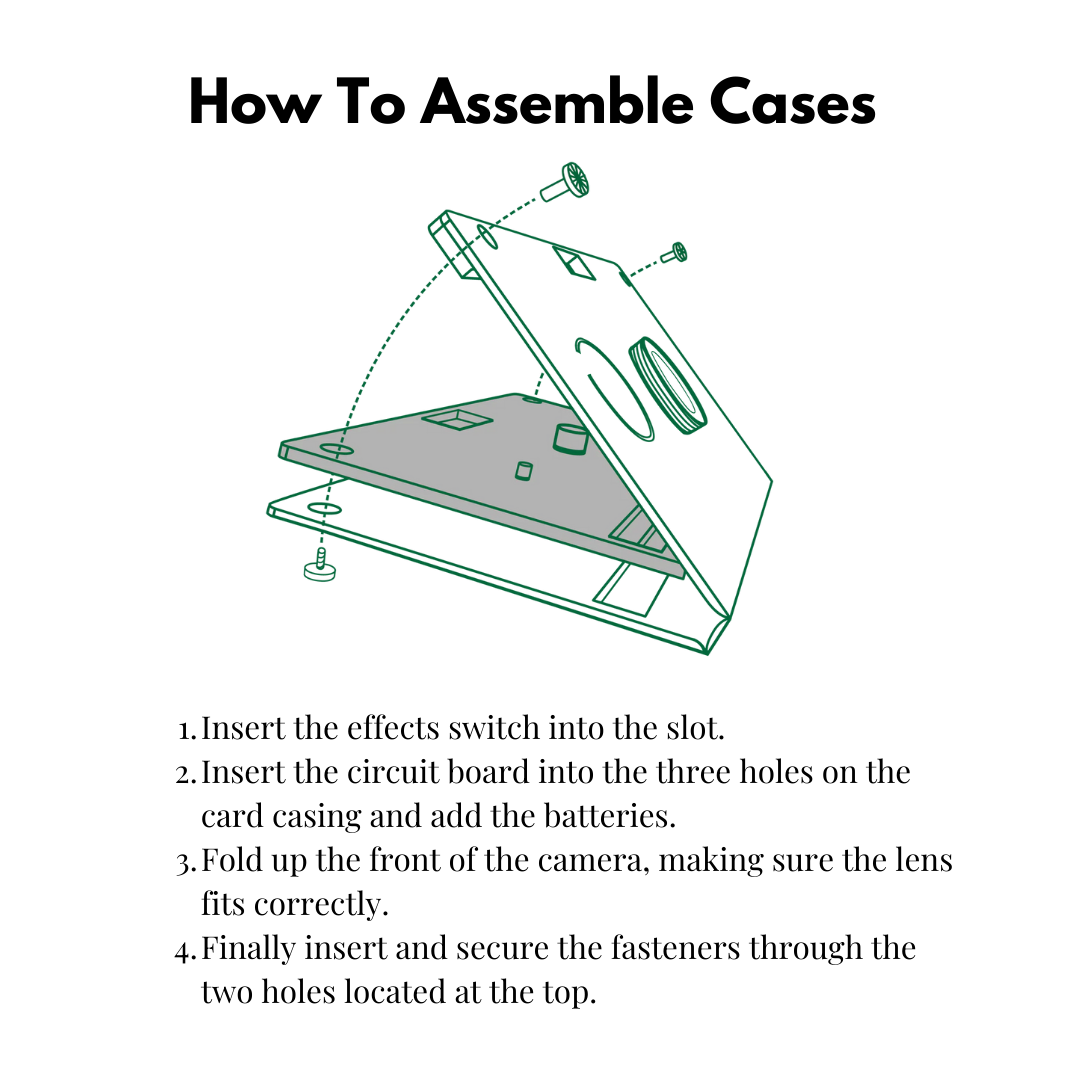 How To Assemble Cases

1. Insert the effects switch into the slot.
2. Insert the circuit board into the three holes on the card casing and add the batteries.
3. Fold up the front of the camera, making sure the lens fits correctly.
4. Finally insert and secure the fasteners through the two holes located at the top.